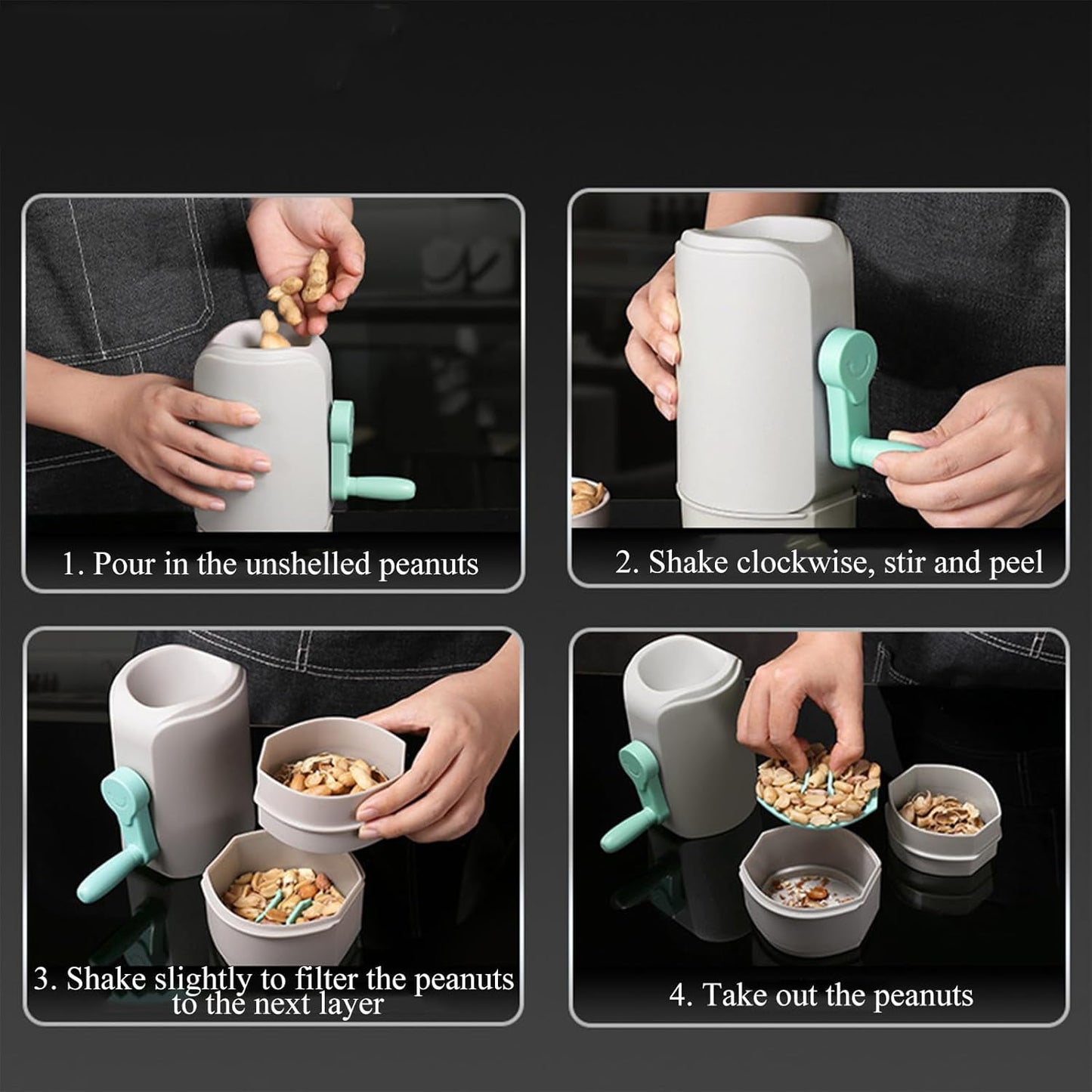 1. Pour in the unshelled peanuts

2. Shake clockwise, stir and peel

3. Shake slightly to filter the peanuts to the next layer

4. Take out the peanuts