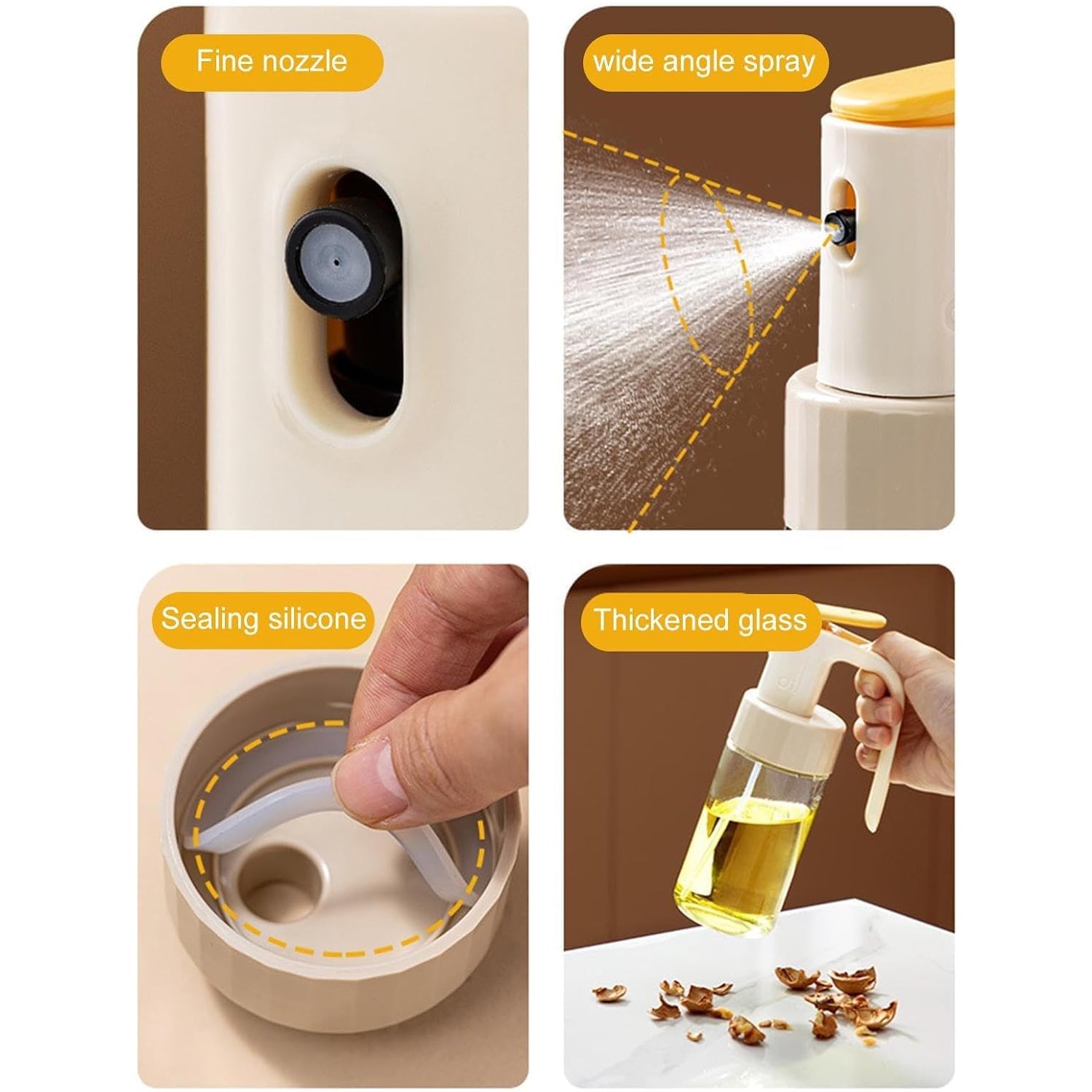 Fine nozzle

wide angle spray

Sealing silicone

Thickened glass